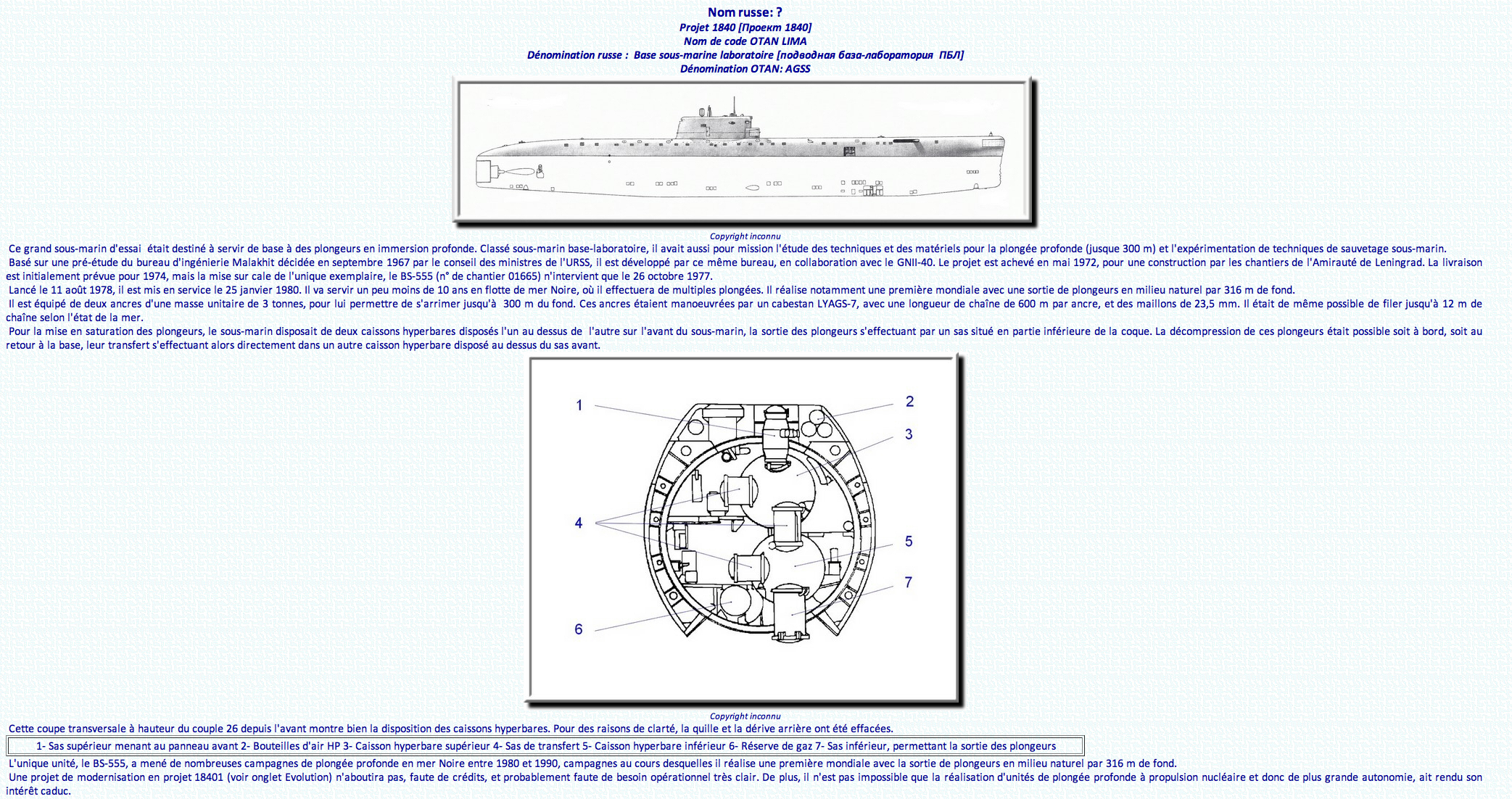 Nom russe: ?
Projet 1840 [Проект 1840]
Nom de code OTAN LIMA
Dénomination russe : Base sous-marine laboratoire [подводная база-лаборатория ПБЛ]
Dénomination OTAN: AGSS

Copyright inconnu

Ce grand sous-marin d'essai était destiné à servir de base à des plongeurs en immersion profonde. Classé sous-marin base-laboratoire, il avait aussi pour mission l'étude des techniques et des matériels pour la plongée profonde (jusque 300 m) et l'expérimentation de techniques de sauvetage sous-marin.
Basé sur une pré-étude du bureau d'ingénierie Malakhit décidée en septembre 1967 par le conseil des ministres de l'URSS, il est développé par ce même bureau, en collaboration avec le GNII-40. Le projet est achevé en mai 1972, pour une construction par les chantiers de l'Amirauté de Leningrad. La livraison est initialement prévue pour 1974, mais la mise sur cale de l'unique exemplaire, le BS-555 (n° de chantier 01665) n'intervient que le 26 octobre 1977.
Lancé le 11 août 1978, il est mis en service le 25 janvier 1980. Il va servir un peu moins de 10 ans en flotte de mer Noire, où il effectuera de multiples plongées. Il réalise notamment une première mondiale avec une sortie de plongeurs en milieu naturel par 316 m de fond.
Il est équipé de deux ancres d'une masse unitaire de 3 tonnes, pour lui permettre de s'arrimer jusqu'à 300 m du fond. Ces ancres étaient manoeuvrées par un cabestan LYAGS-7, avec une longueur de chaîne de 600 m par ancre, et des maillons de 23,5 mm. Il était de même possible de filer jusqu'à 12 m de chaîne selon l'état de la mer.
Pour la mise en saturation des plongeurs, le sous-marin disposait de deux caissons hyperbares disposés l'un au dessus de l'autre sur l'avant du sous-marin, la sortie des plongeurs s'effectuant par un sas situé en partie inférieure de la coque. La décompression de ces plongeurs était possible soit à bord, soit au retour à la base, leur transfert s'effectuant alors directement dans un autre caisson hyperbare disposé au dessus du sas avant.

1
2
3
4
5
7
6

Copyright inconnu

Cette coupe transversale à hauteur du couple 26 depuis l'avant montre bien la disposition des caissons hyperbares. Pour des raisons de clarté, la quille et la dérive arrière ont été effacées.

1- Sas supérieur menant au panneau avant 2- Bouteilles d'air HP 3- Caisson hyperbare supérieur 4- Sas de transfert 5- Caisson hyperbare inférieur 6- Réserve de gaz 7- Sas inférieur, permettant la sortie des plongeurs

L'unique unité, le BS-555, a mené de nombreuses campagnes de plongée profonde en mer Noire entre 1980 et 1990, campagnes au cours desquelles il réalise une première mondiale avec la sortie de plongeurs en milieu naturel par 316 m de fond.
Une projet de modernisation en projet 18401 (voir onglet Evolution) n'aboutira pas, faute de crédits, et probablement faute de besoin opérationnel très clair. De plus, il n'est pas impossible que la réalisation d'unités de plongée profonde à propulsion nucléaire et donc de plus grande autonomie, ait rendu son intérêt caduc.